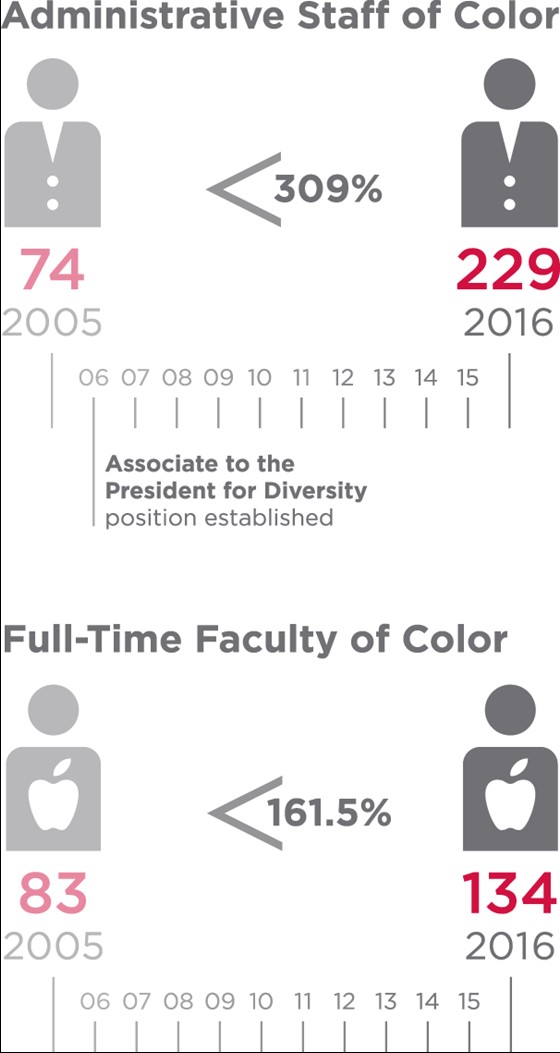 Administrative Staff of Color

309%

74
2005

229
2016

06 07 08 09 10 11 12 13 14 15

Associate to the President for Diversity position established

Full-Time Faculty of Color

161.5%

83
2005

134
2016

06 07 08 09 10 11 12 13 14 15